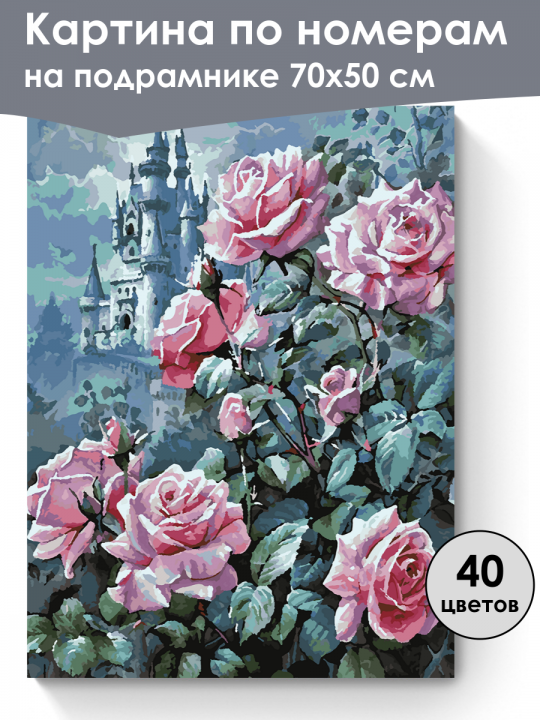 Картина по номерам
на подрамнике 70x50 см

40
цветов