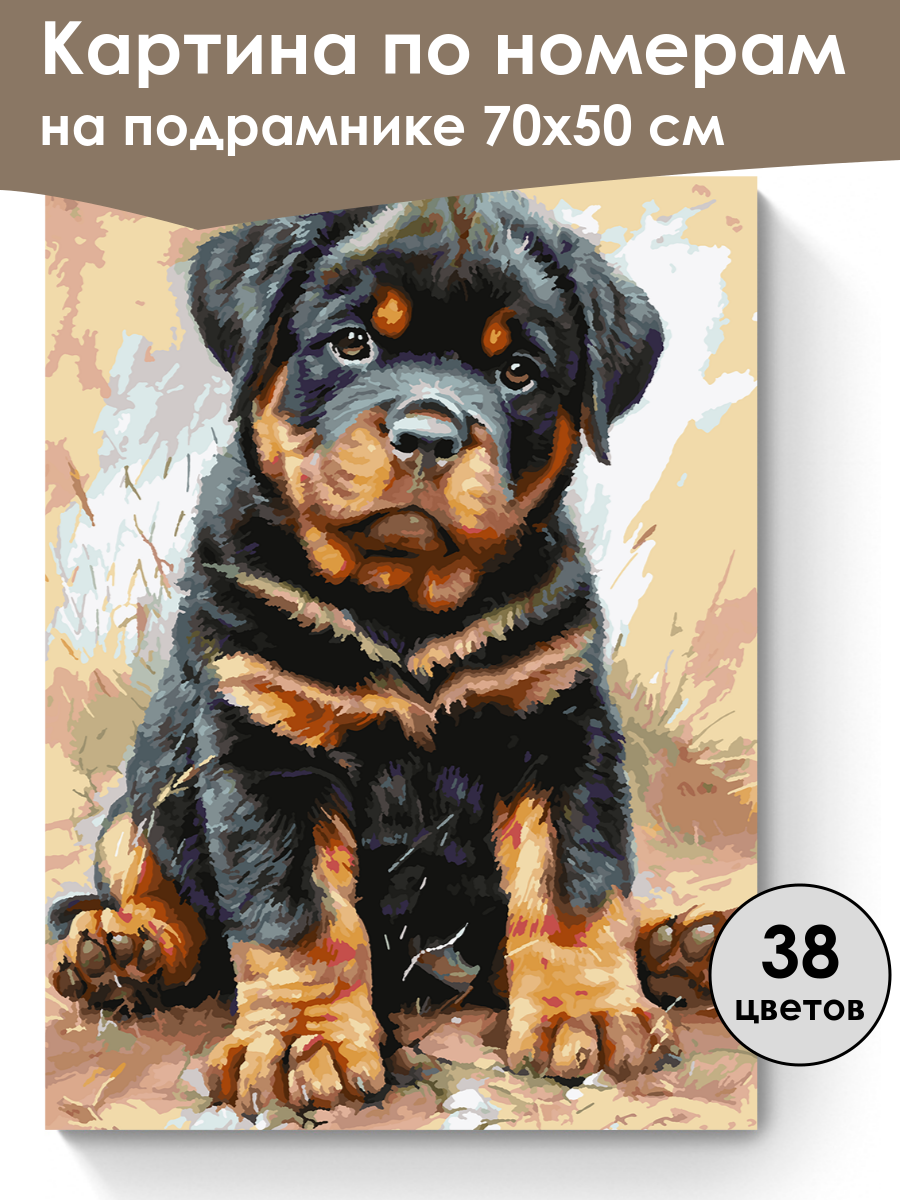 Картина по номерам
на подрамнике 70х50 см

38
цветов