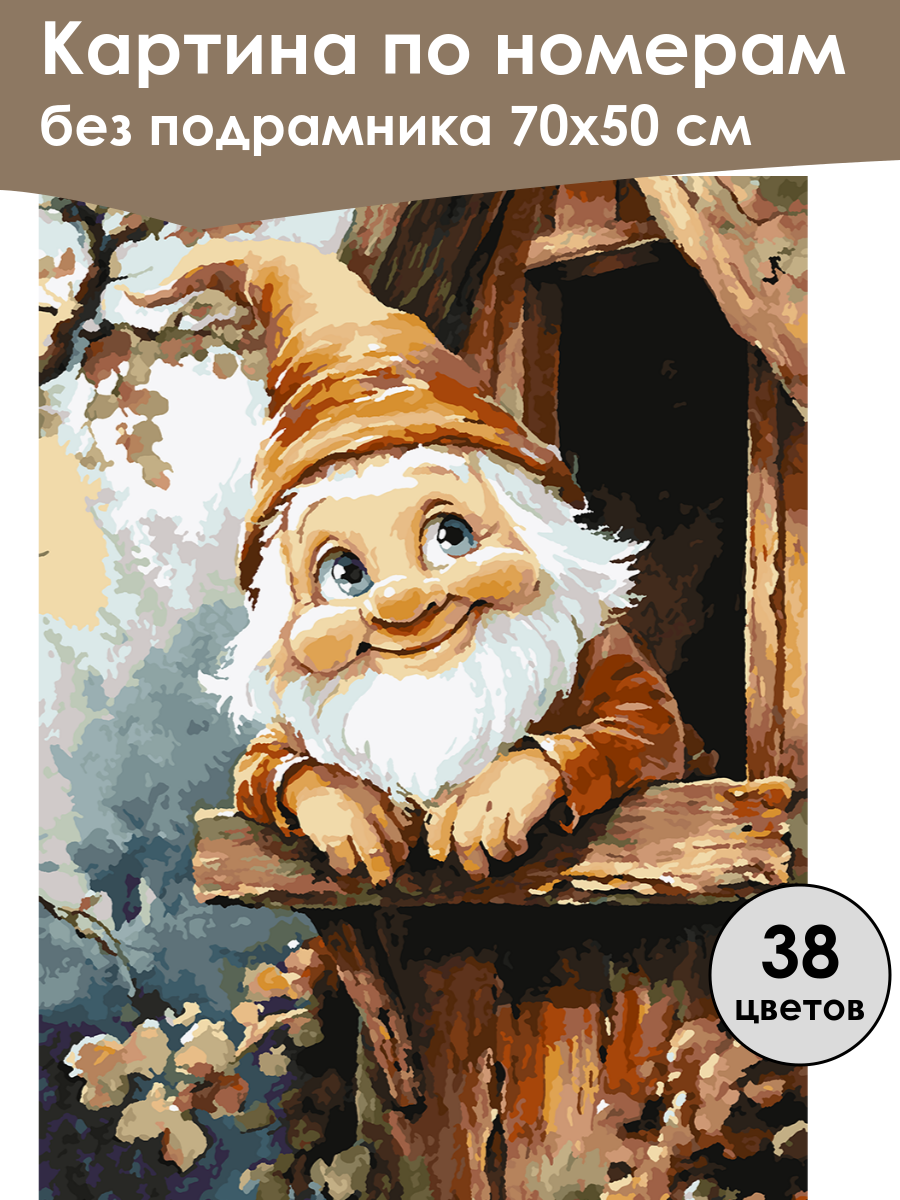 Картина по номерам
без подрамника 70x50 см

38
цветов