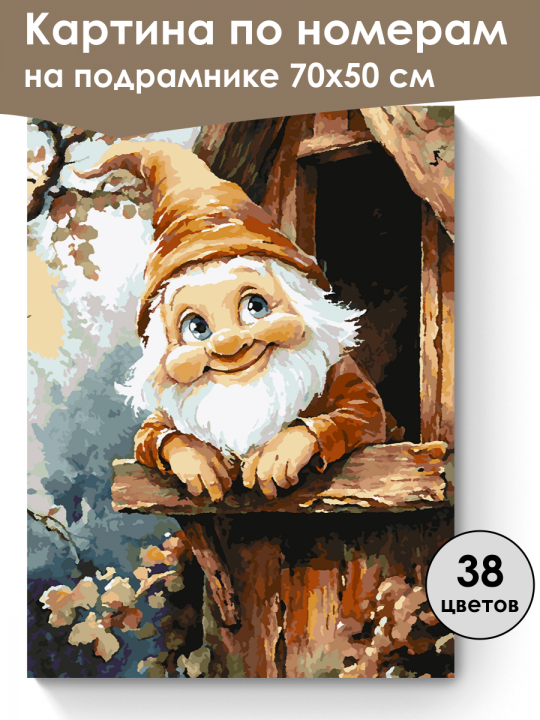 Картина по номерам на подрамнике 70х50 см

38 цветов