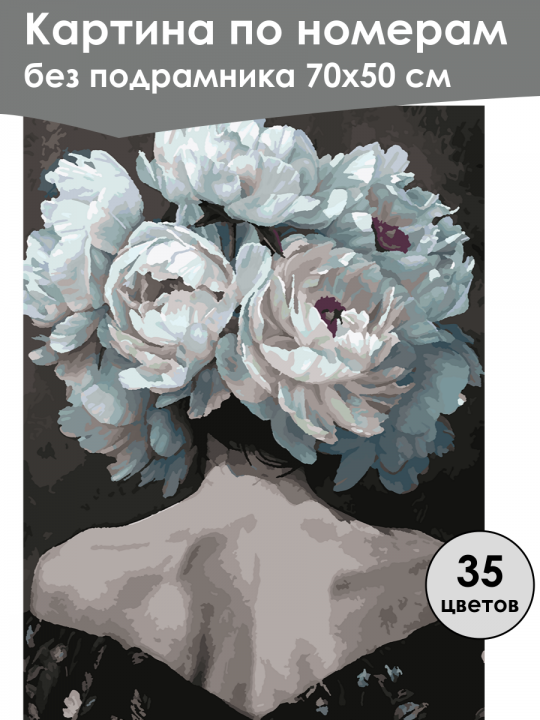 Картина по номерам
без подрамника 70х50 см

35
цветов