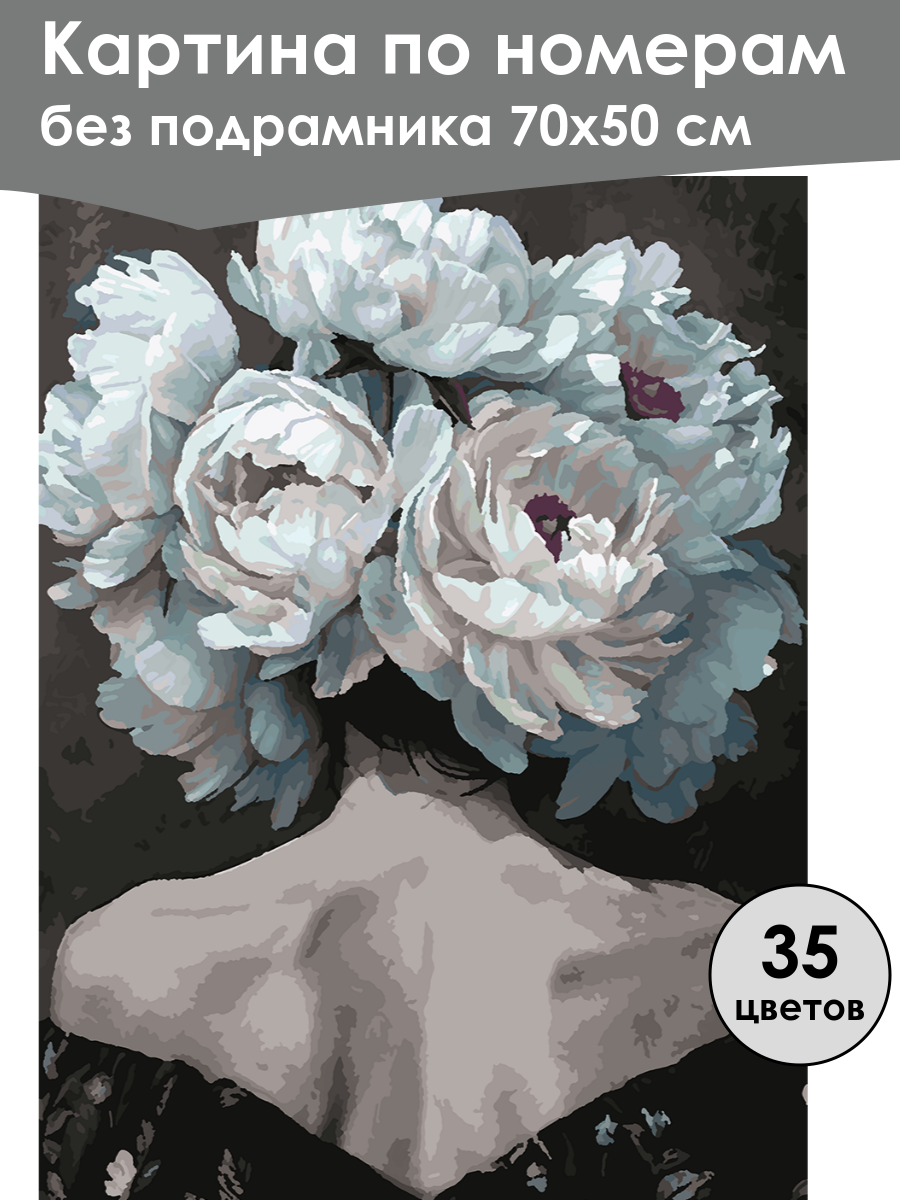 Картина по номерам
без подрамника 70х50 см

35
цветов