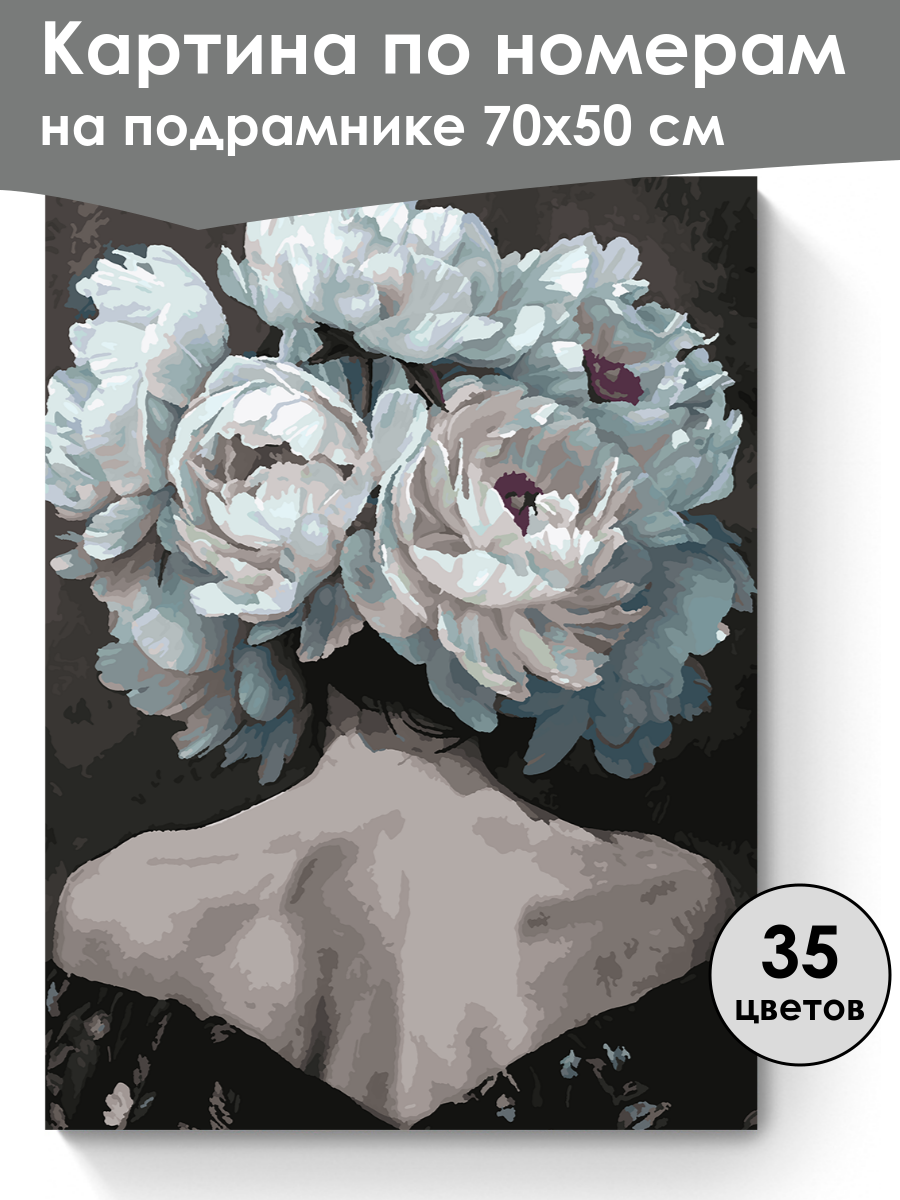 Картина по номерам
на подрамнике 70х50 см

35
цветов