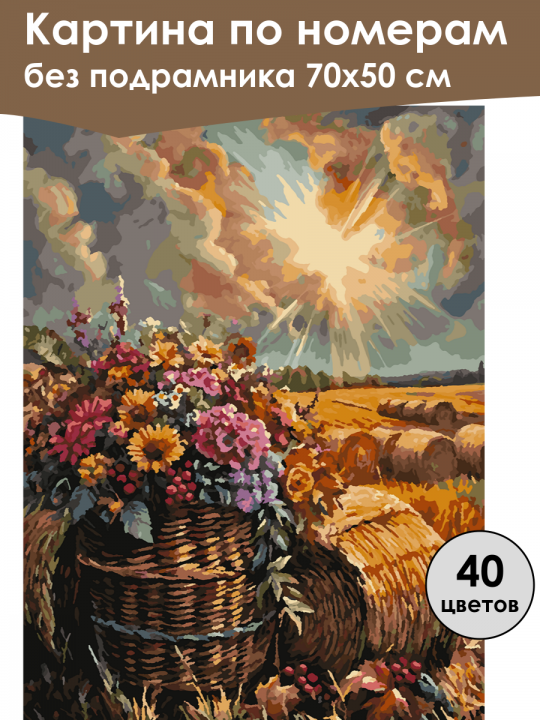 Картина по номерам
без подрамника 70х50 см

40
цветов