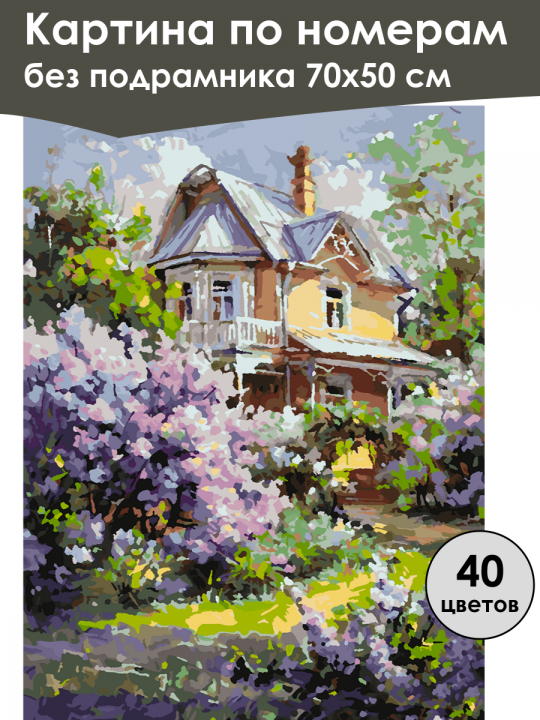 Картина по номерам
без подрамника 70х50 см

40
цветов