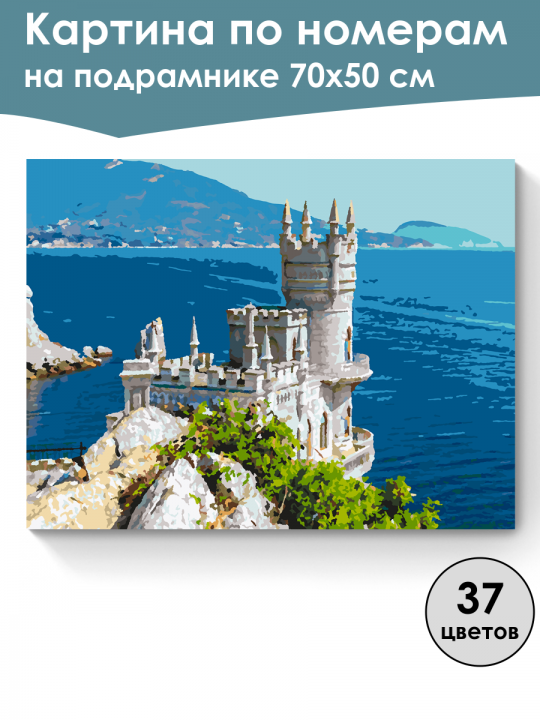 Картина по номерам на подрамнике 70х50 см

37 цветов