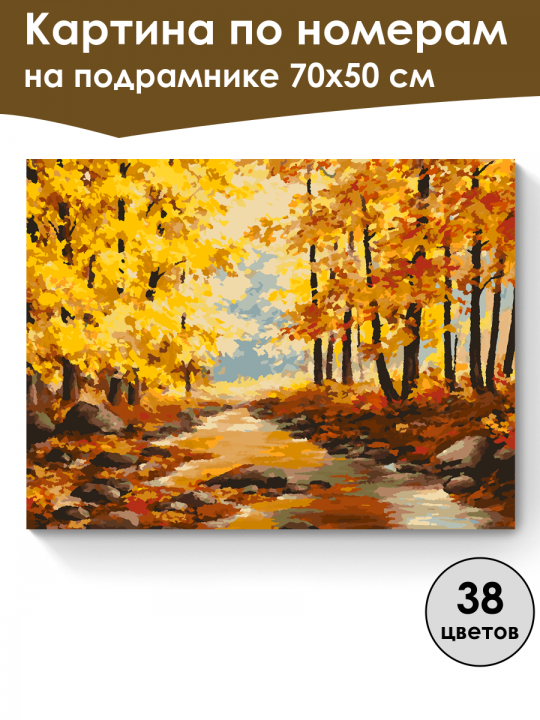 Картина по номерам
на подрамнике 70х50 см

38
цветов