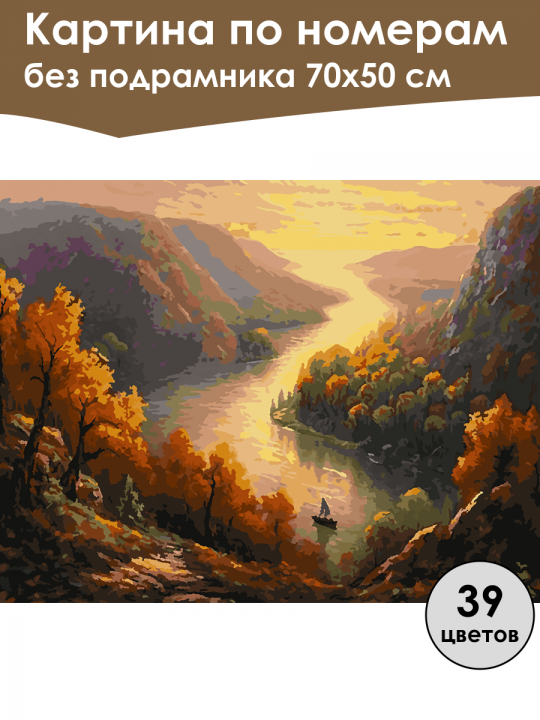 Картина по номерам
без подрамника 70х50 см

39
цветов