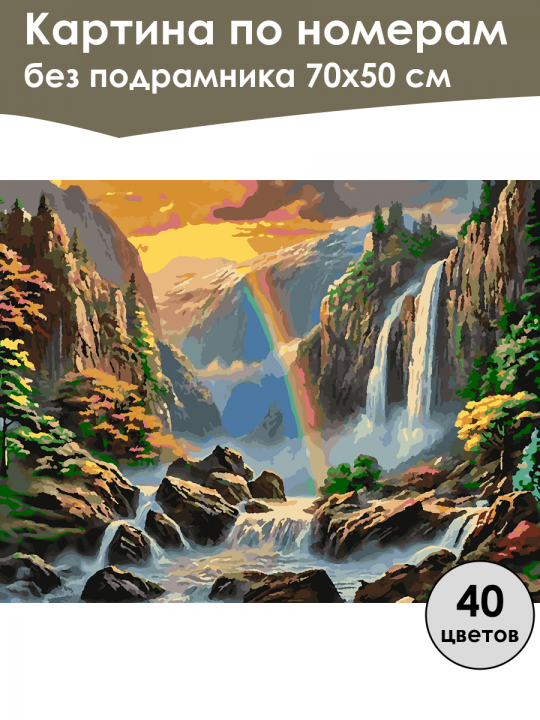 Картина по номерам
без подрамника 70х50 см

40
цветов