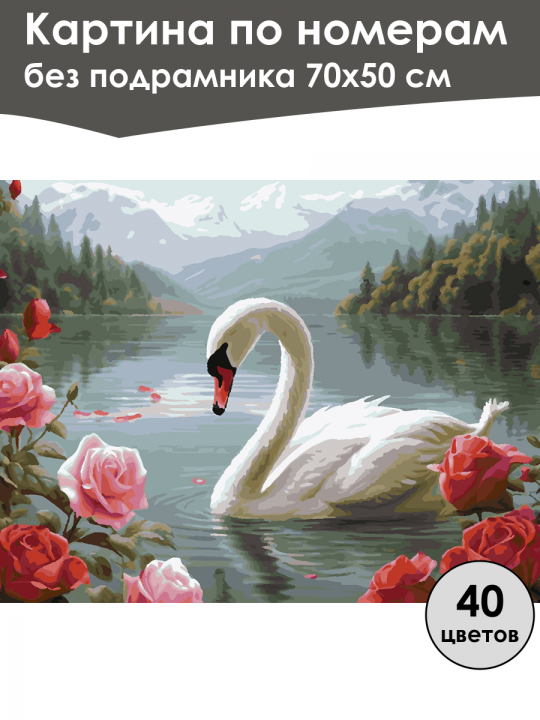 Картина по номерам
без подрамника 70х50 см

40
цветов