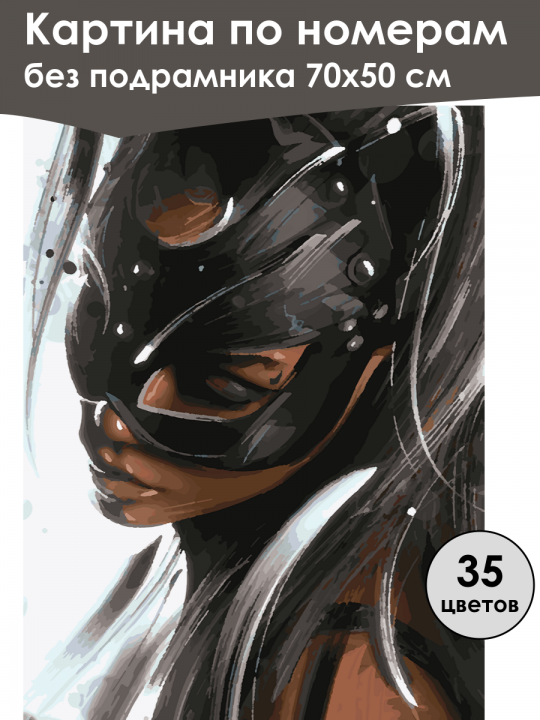 Картина по номерам
без подрамника 70x50 см

35
цветов