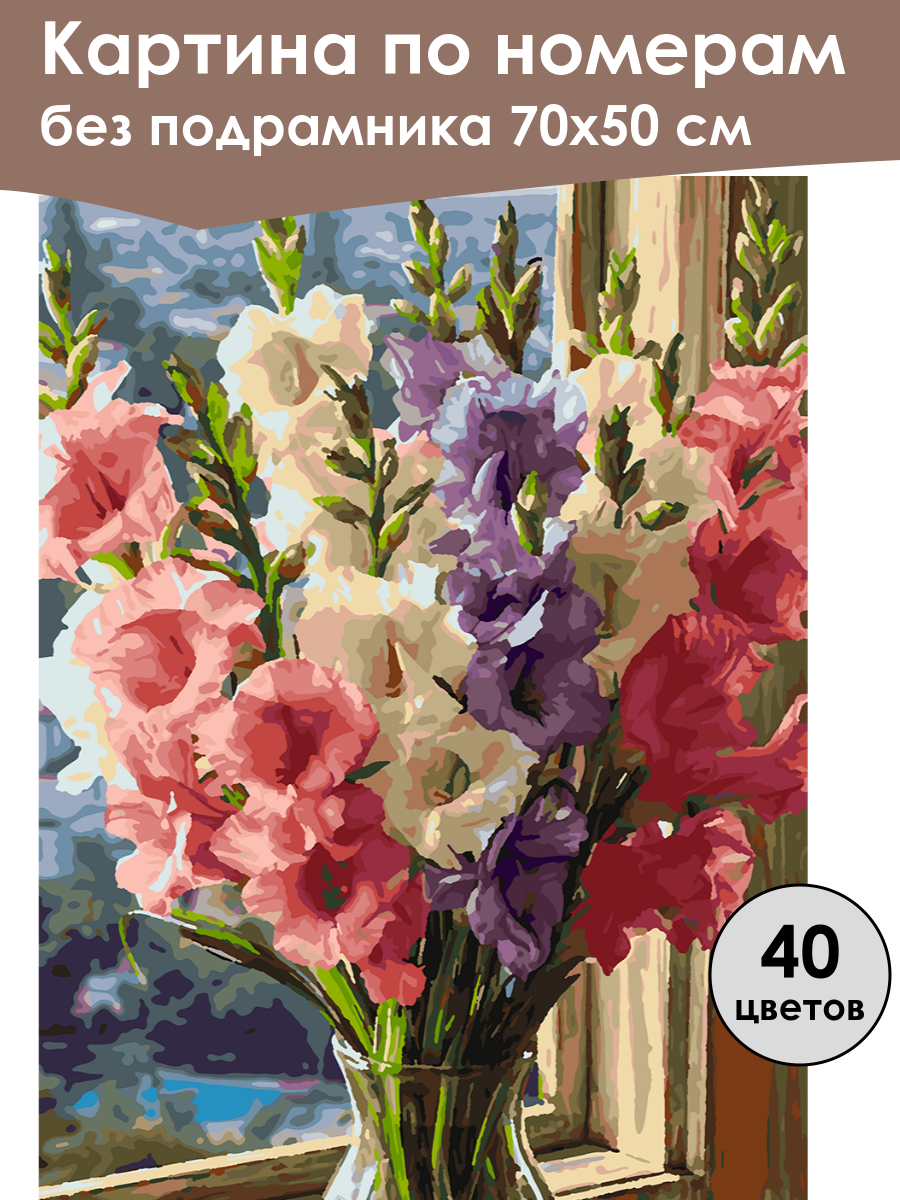 Картина по номерам
без подрамника 70х50 см

40
цветов