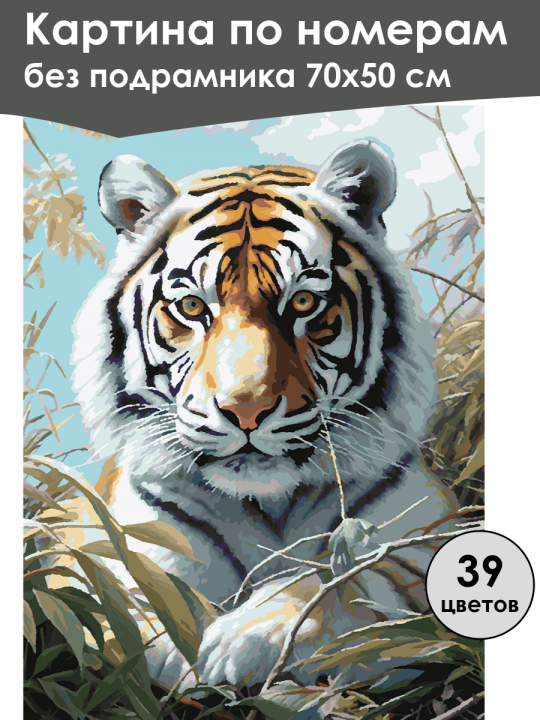 Картина по номерам
без подрамника 70х50 см

39
цветов