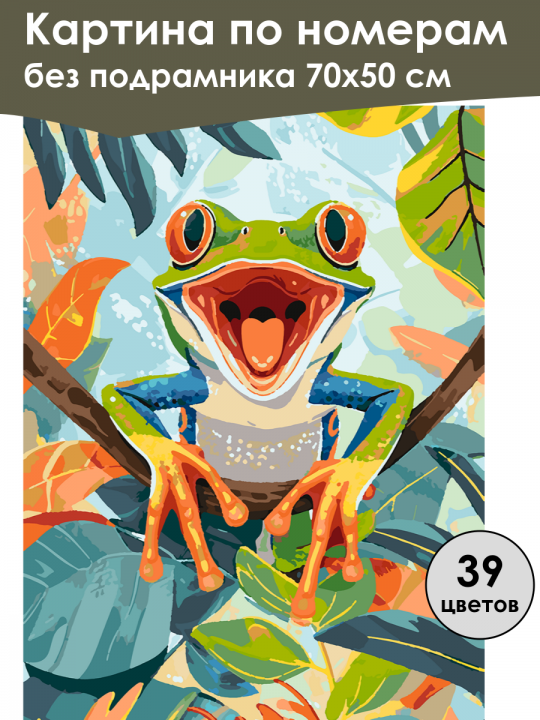 Картина по номерам
без подрамника 70х50 см

39
цветов