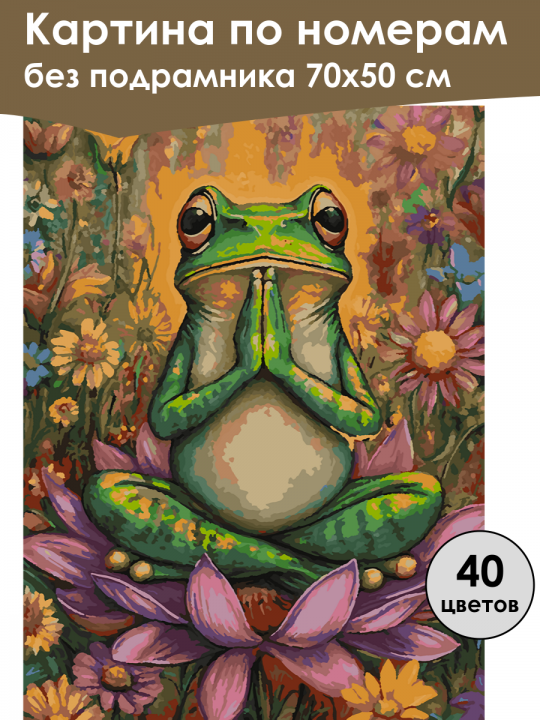 Картина по номерам
без подрамника 70х50 см

40
цветов