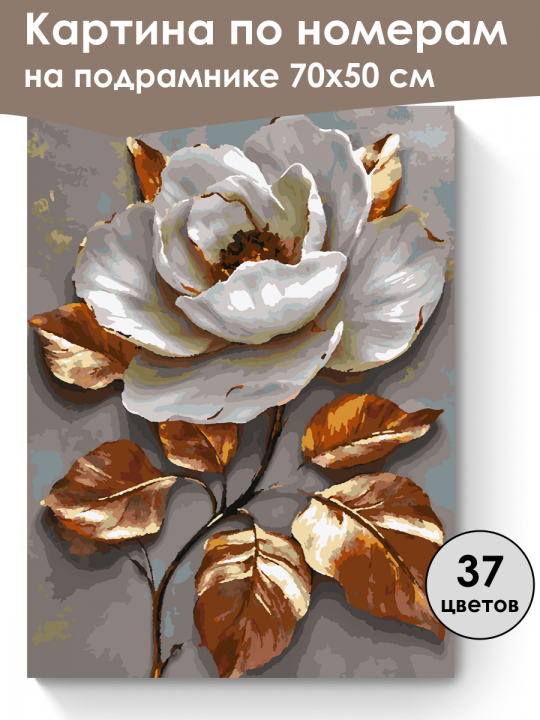 Картина по номерам
на подрамнике 70x50 см

37
цветов