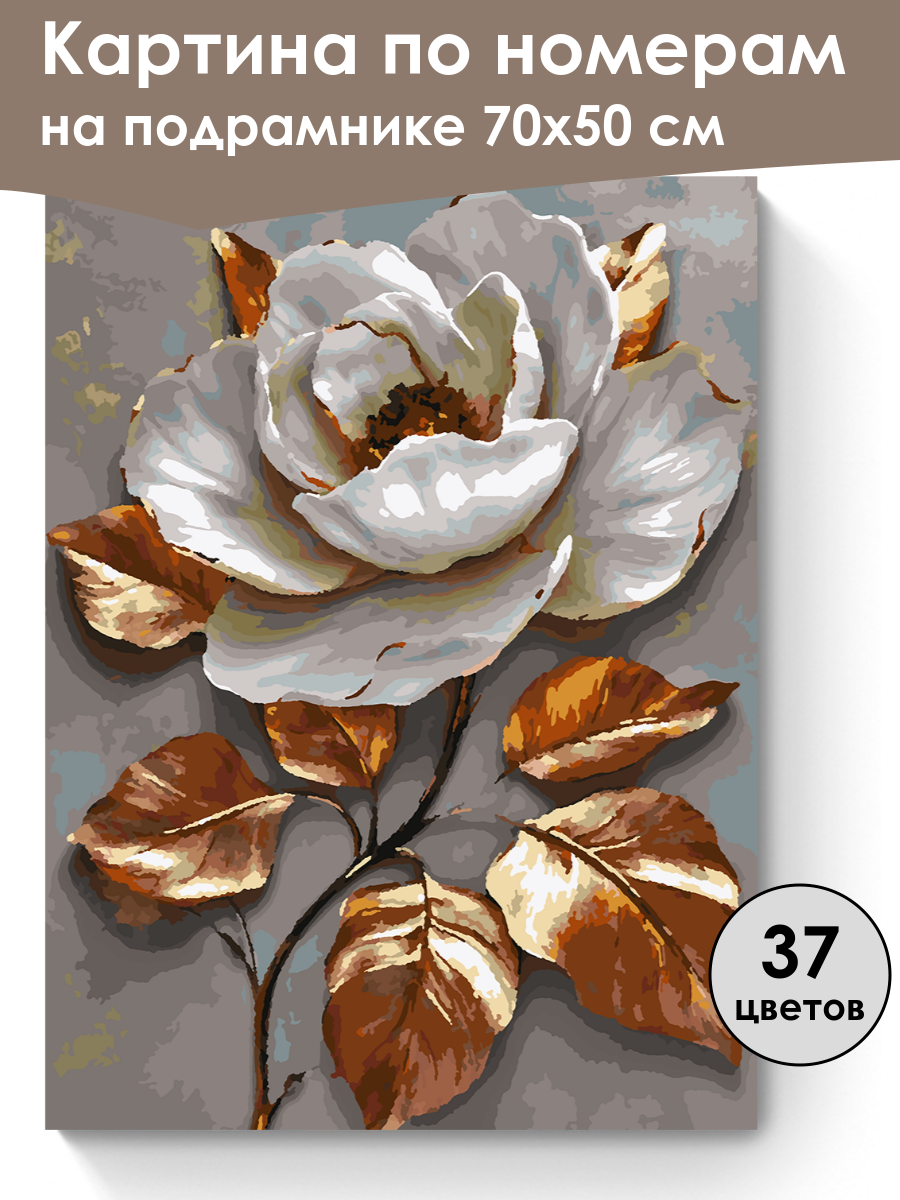 Картина по номерам
на подрамнике 70х50 см

37
цветов