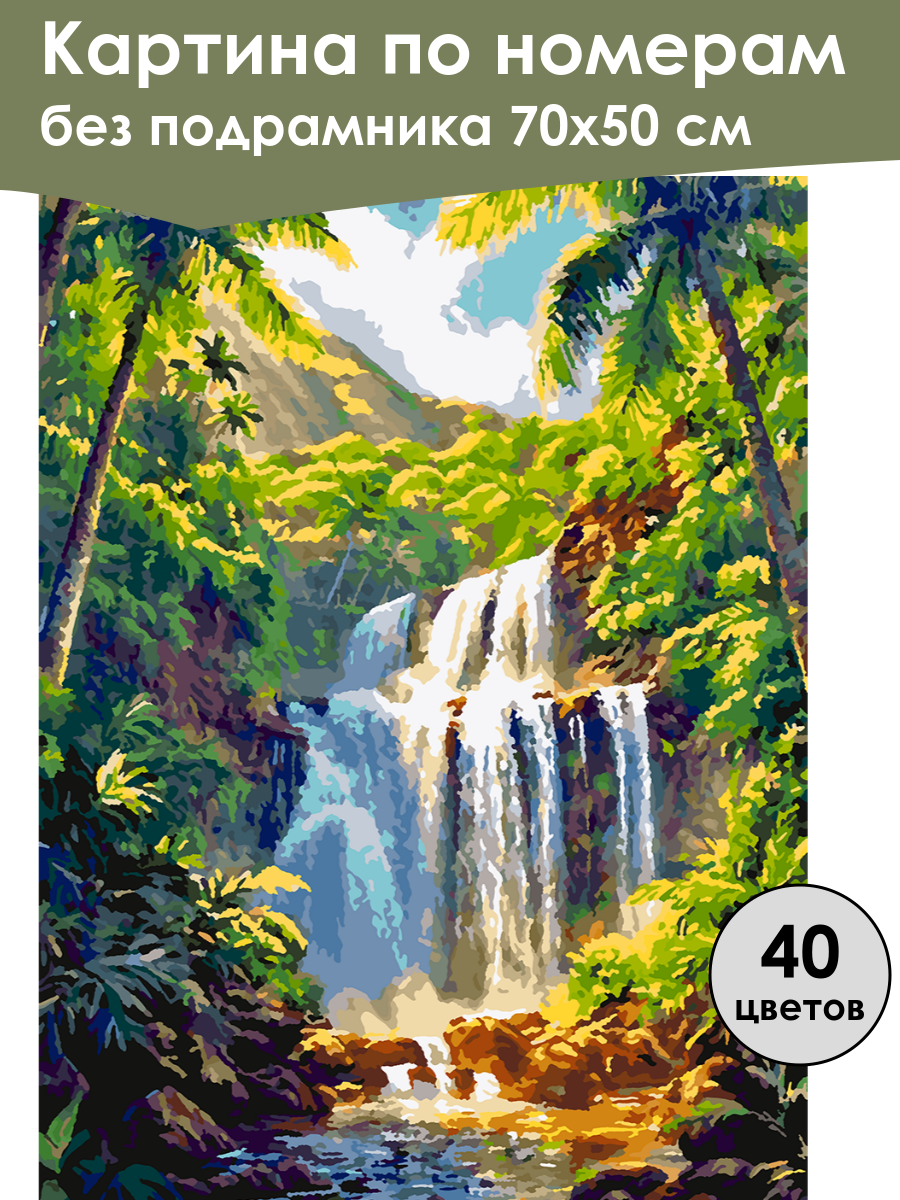 Картина по номерам
без подрамника 70х50 см

40
цветов