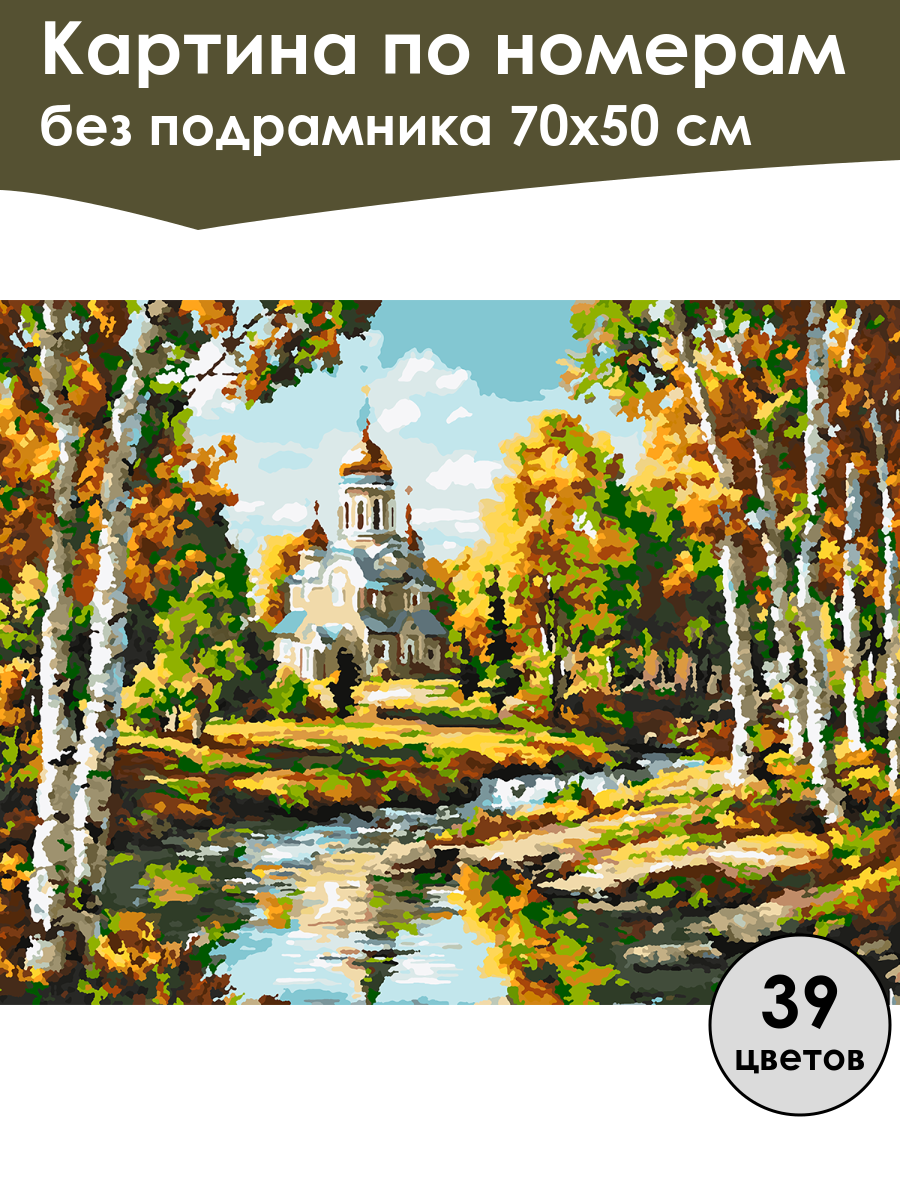 Картина по номерам
без подрамника 70х50 см

39
цветов