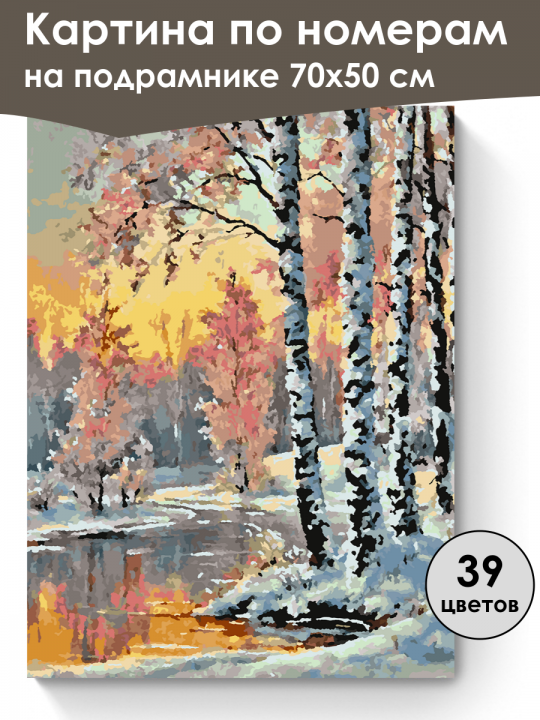 Картина по номерам
на подрамнике 70x50 см

39
цветов