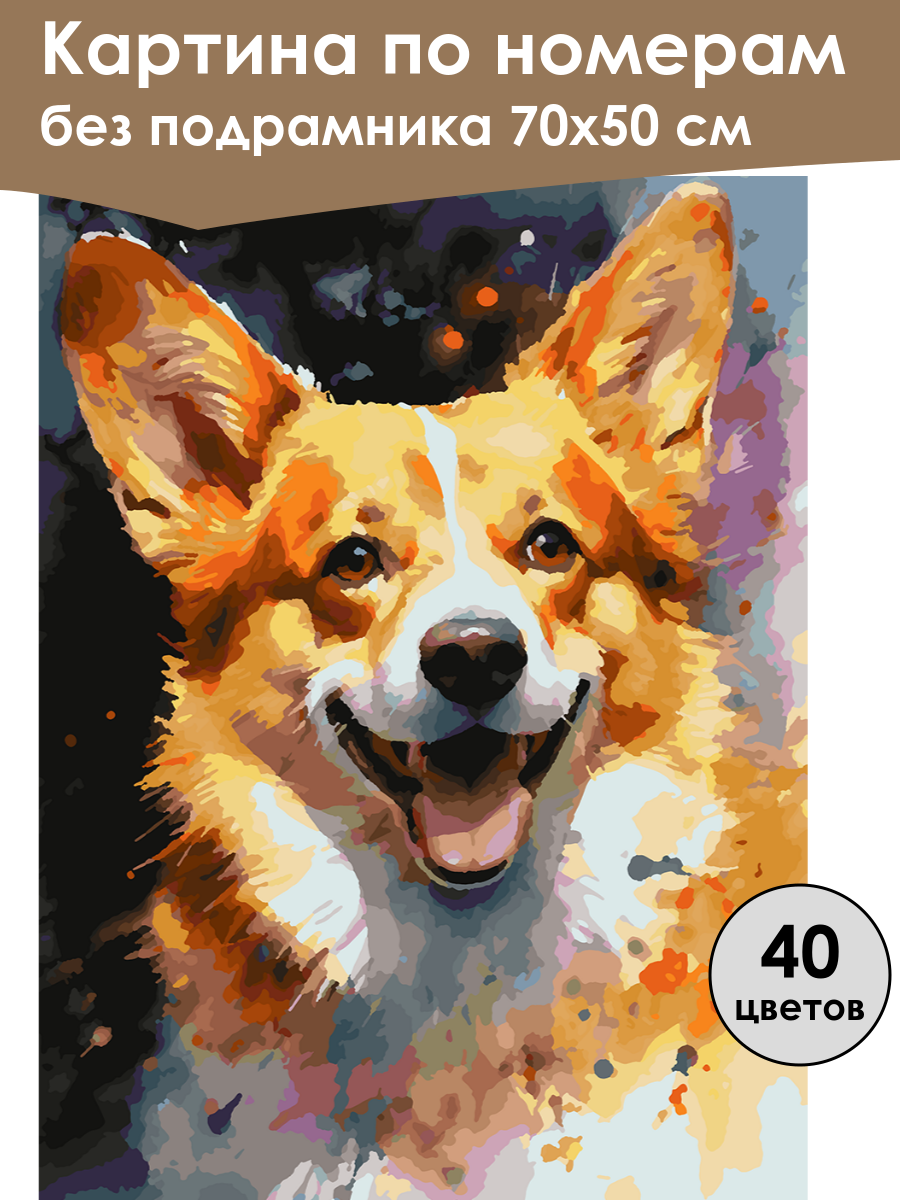 Картина по номерам
без подрамника 70х50 см

40
цветов