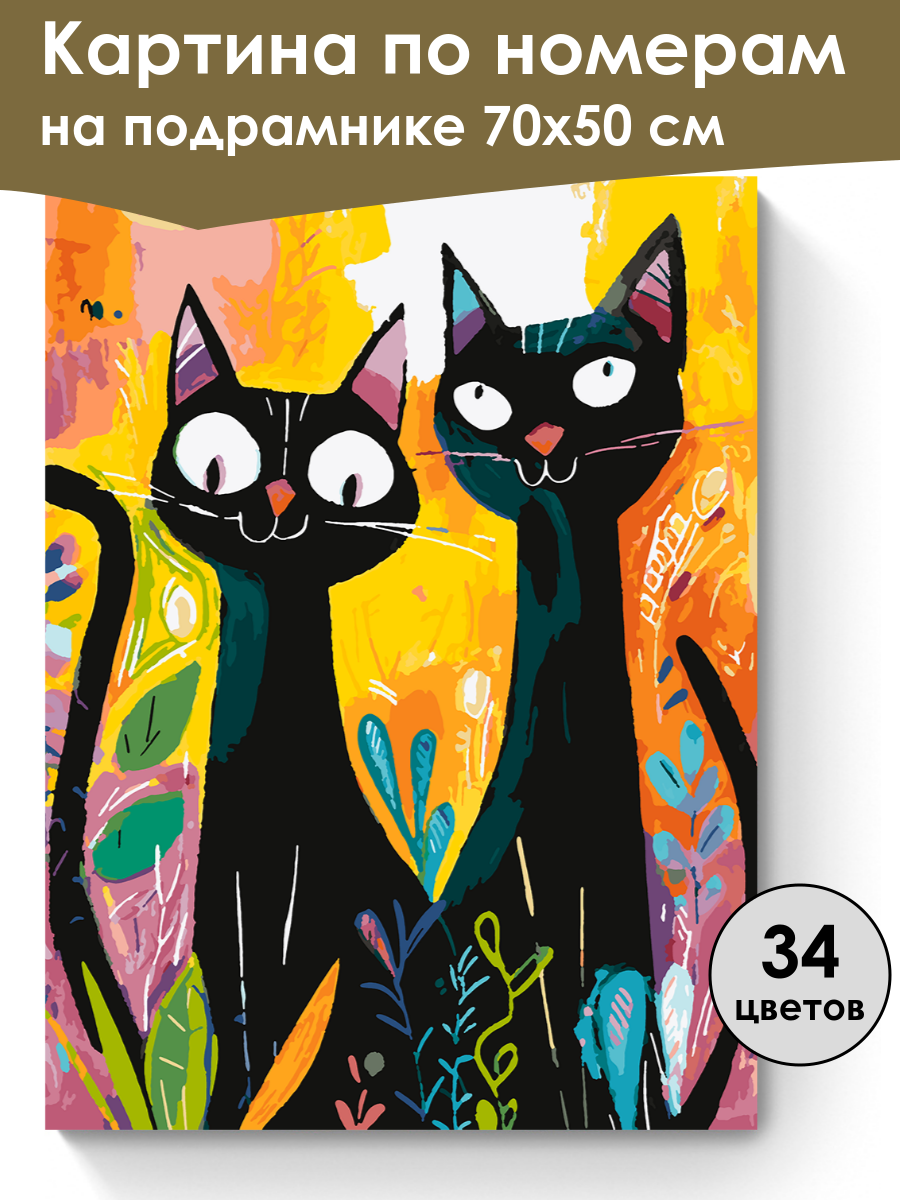 Картина по номерам на подрамнике 70х50 см

34 цветов