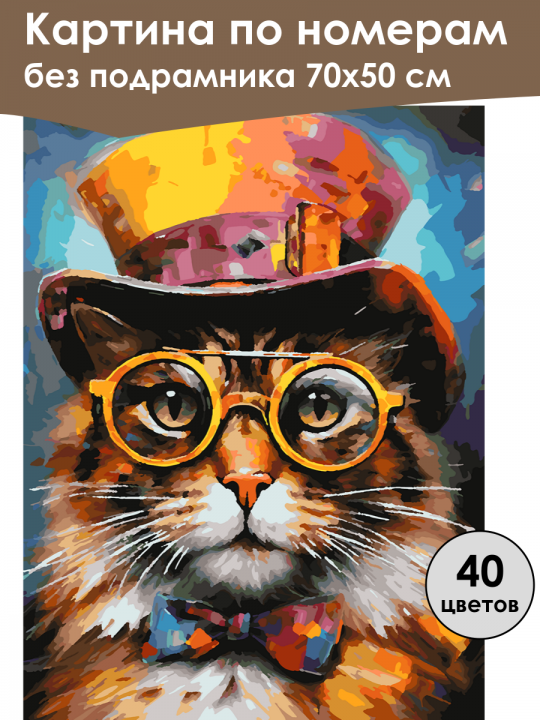 Картина по номерам
без подрамника 70х50 см

40
цветов