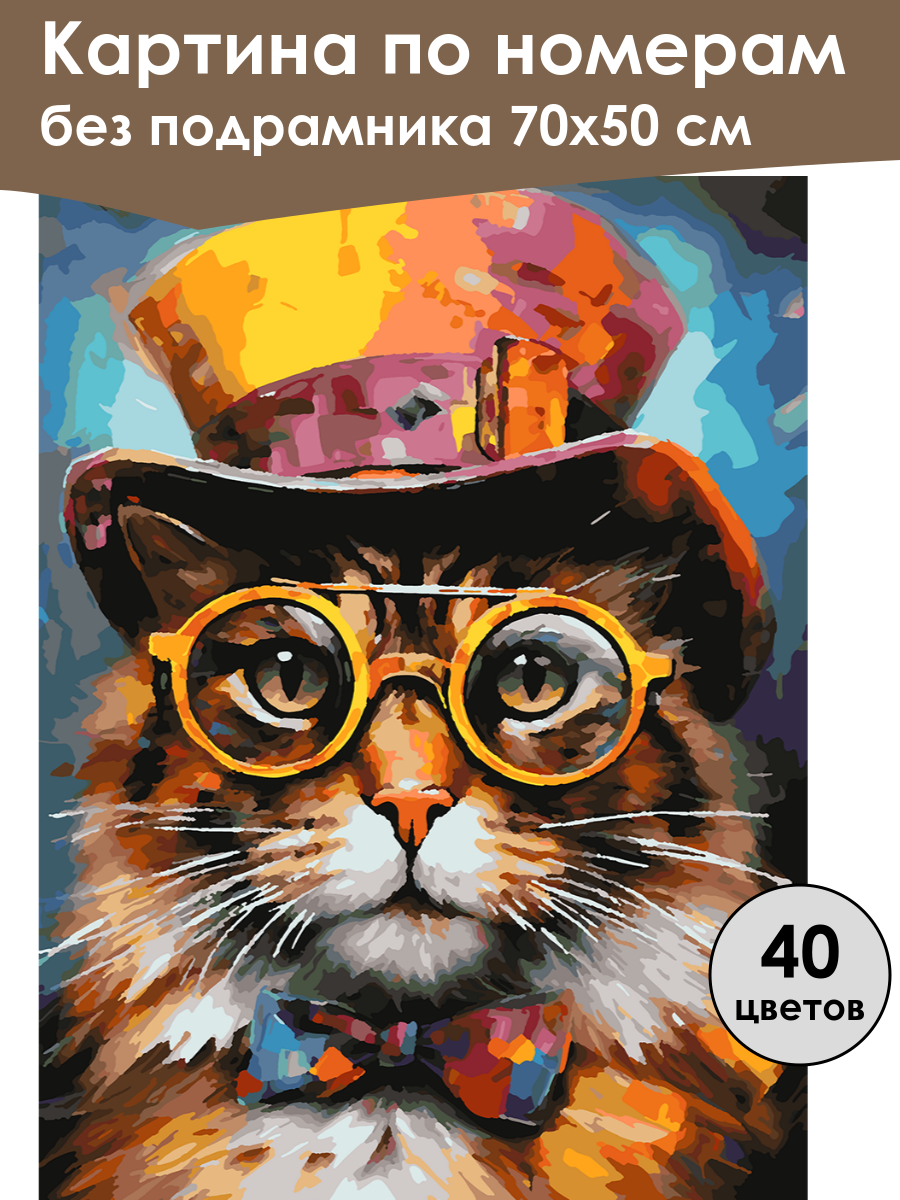 Картина по номерам
без подрамника 70х50 см

40
цветов