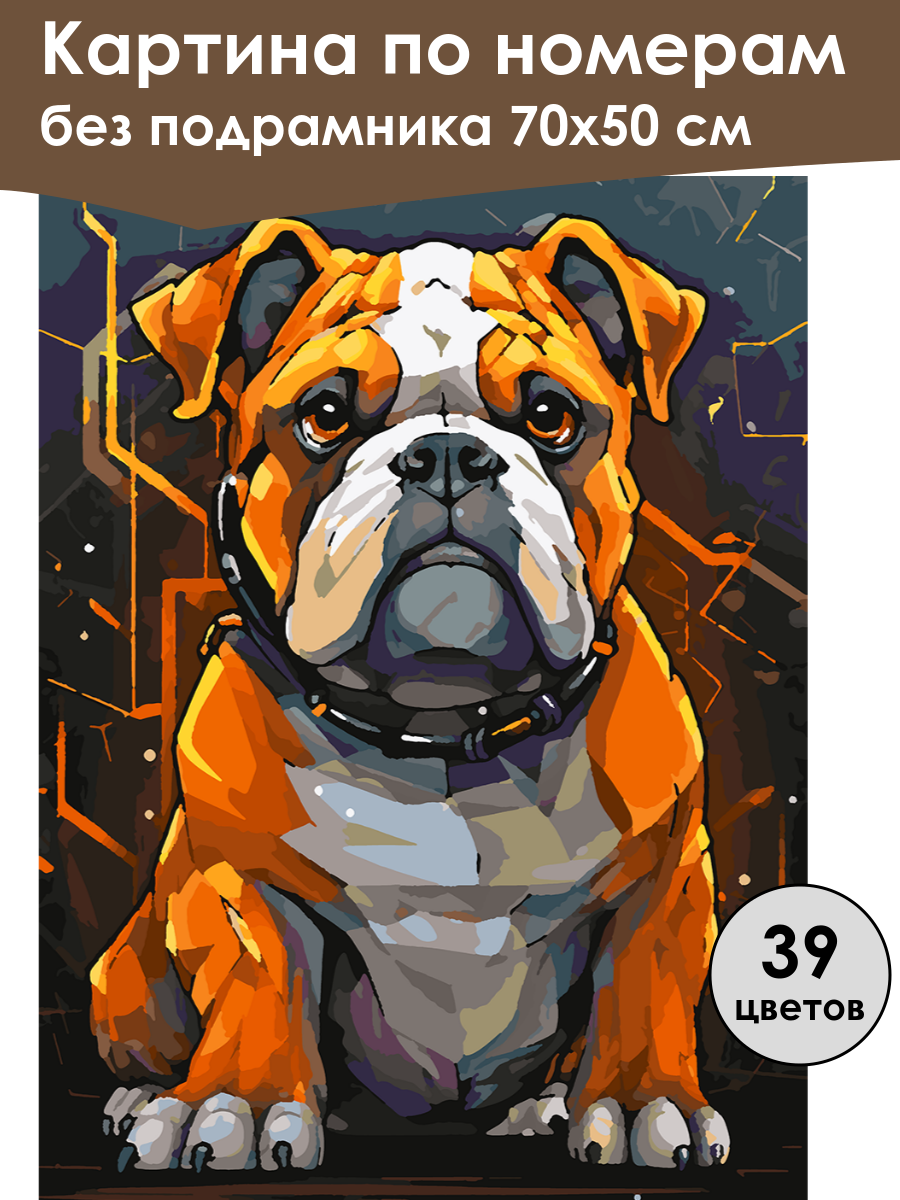 Картина по номерам
без подрамника 70х50 см

39
цветов