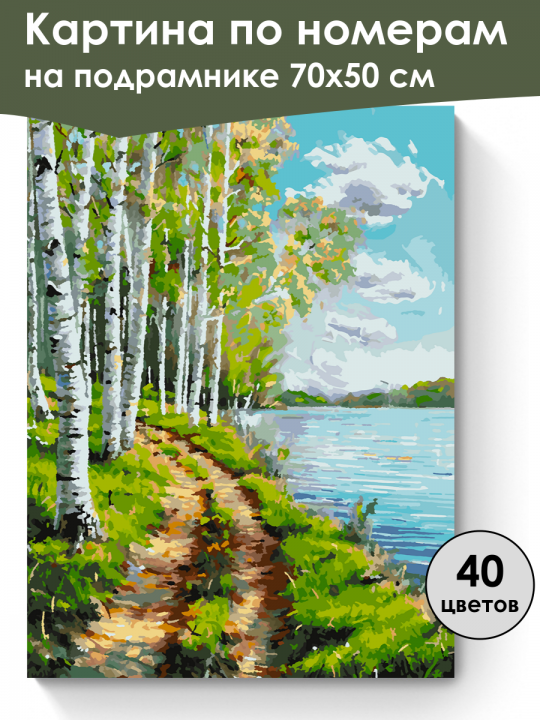 Картина по номерам
на подрамнике 70х50 см

40
цветов