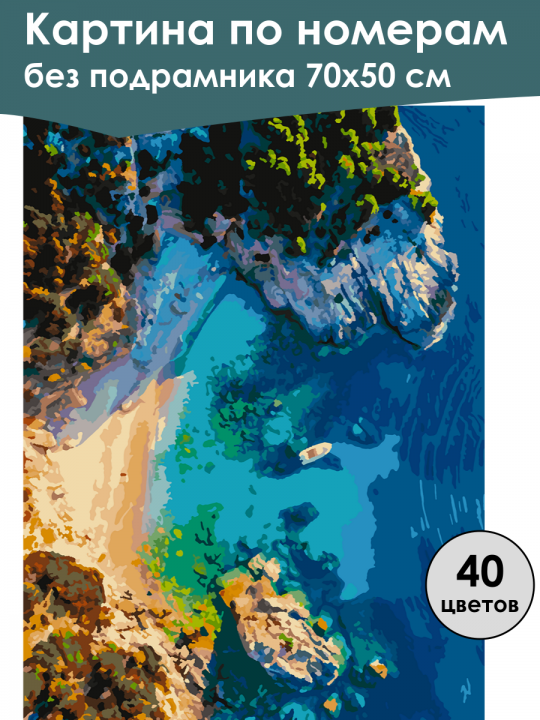 Картина по номерам
без подрамника 70х50 см

40
цветов