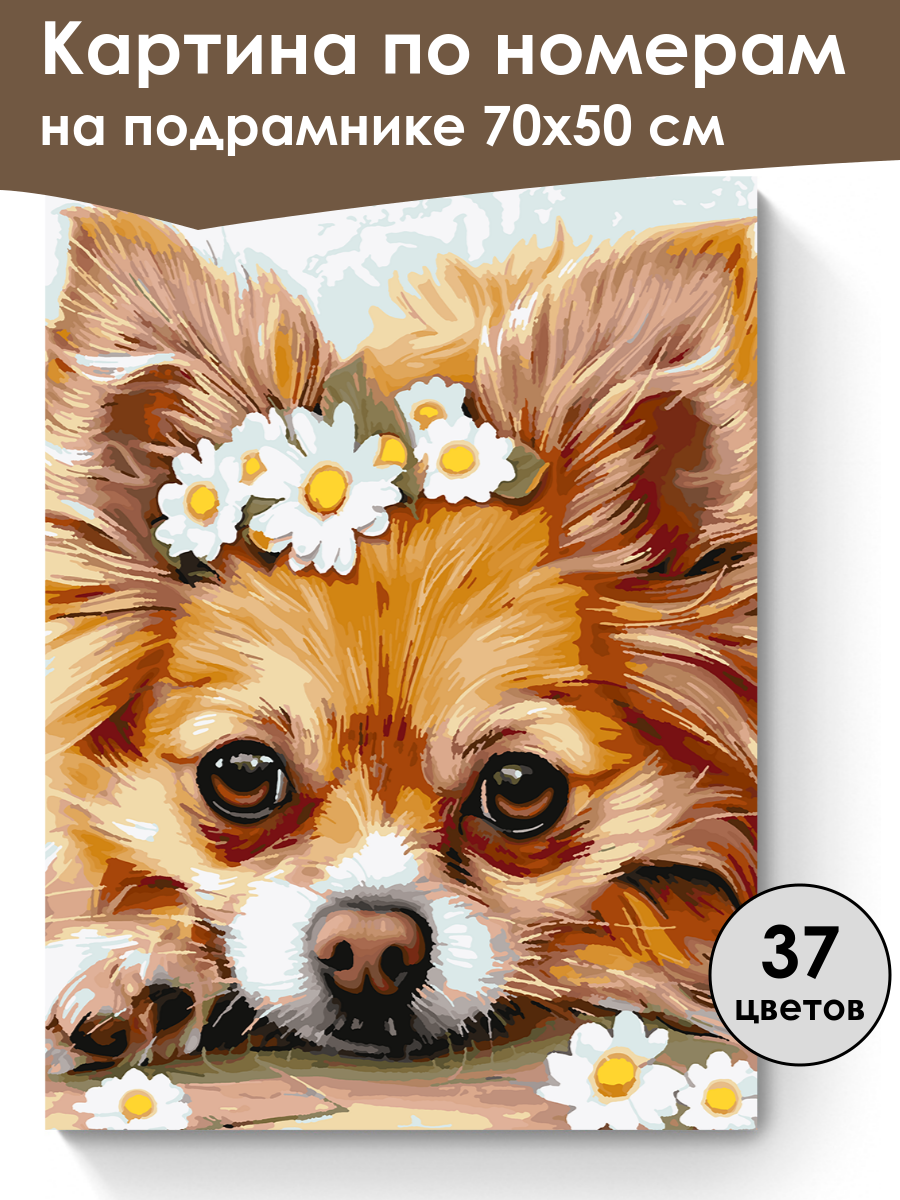 Картина по номерам на подрамнике 70х50 см

37 цветов