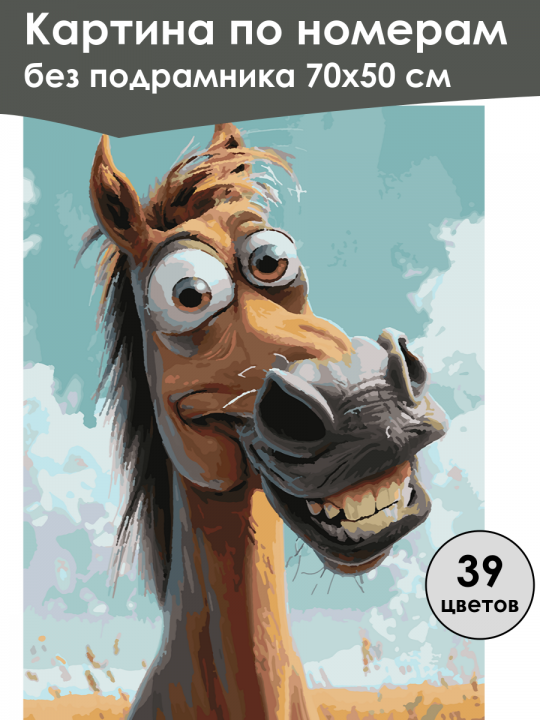 Картина по номерам
без подрамника 70х50 см

39
цветов