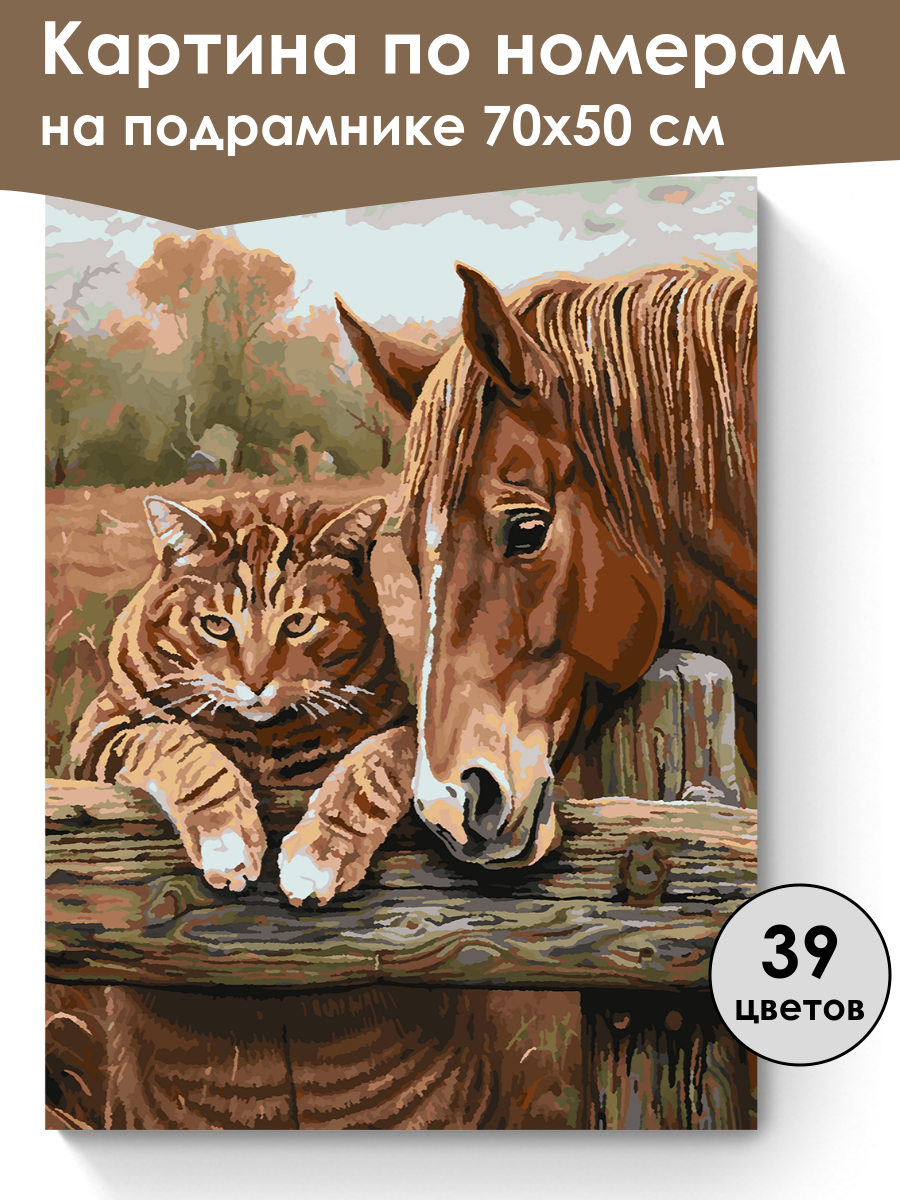 Картина по номерам
на подрамнике 70х50 см

39
цветов