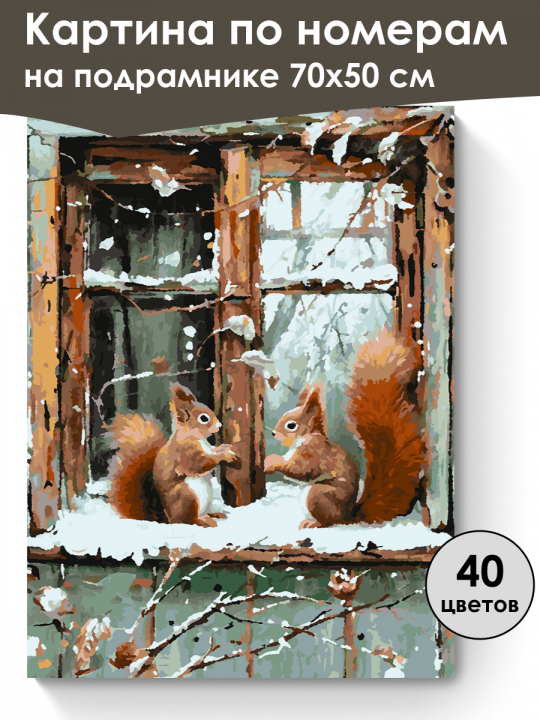 Картина по номерам на подрамнике 70х50 см

40 цветов