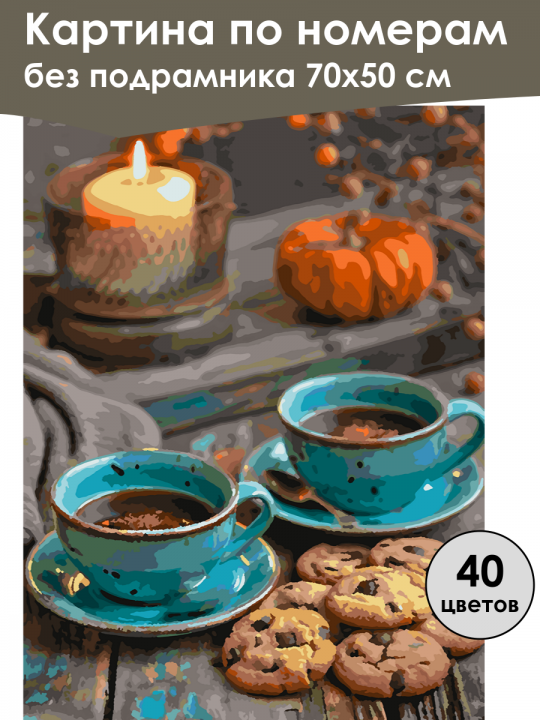 Картина по номерам без подрамника 70х50 см

40 цветов