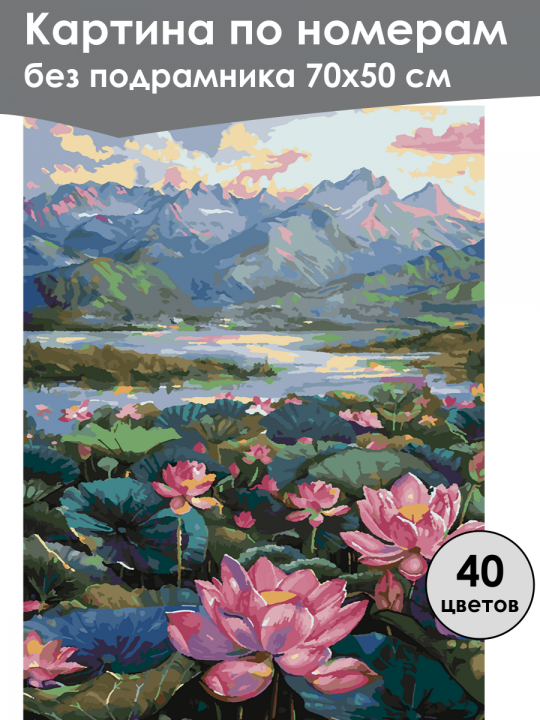 Картина по номерам
без подрамника 70х50 см

40
цветов