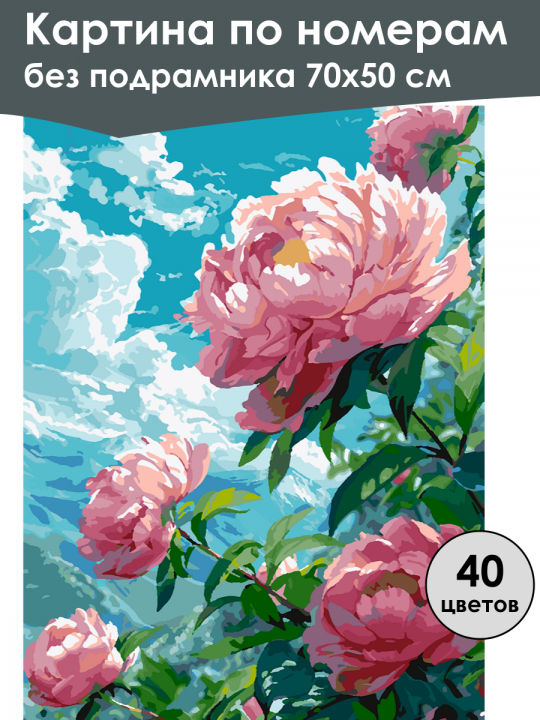 Картина по номерам
без подрамника 70х50 см

40
цветов