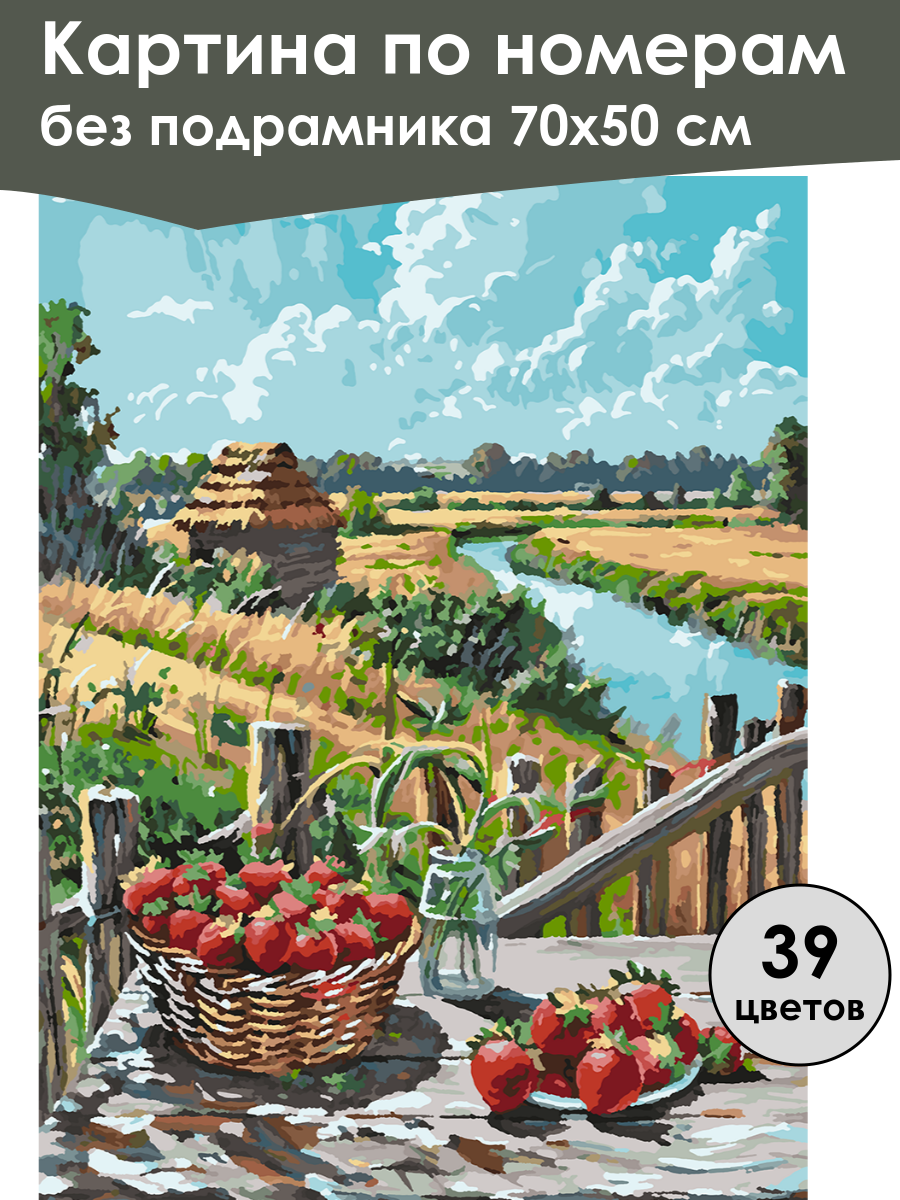 Картина по номерам
без подрамника 70х50 см

39
цветов