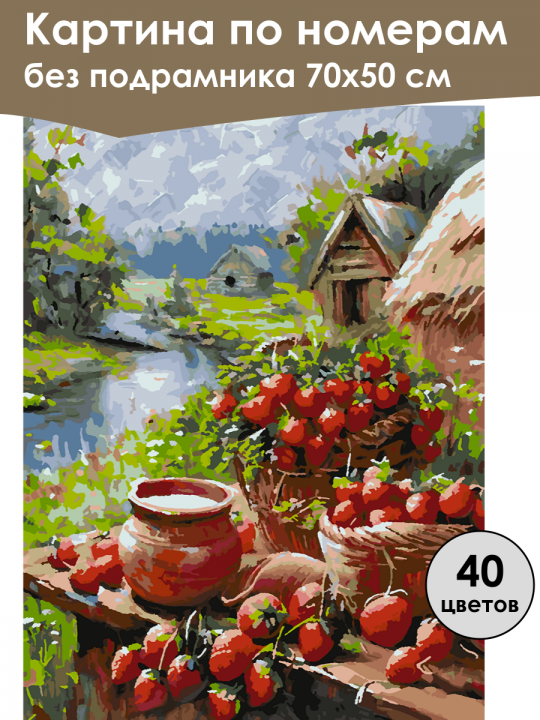 Картина по номерам
без подрамника 70х50 см

40
цветов