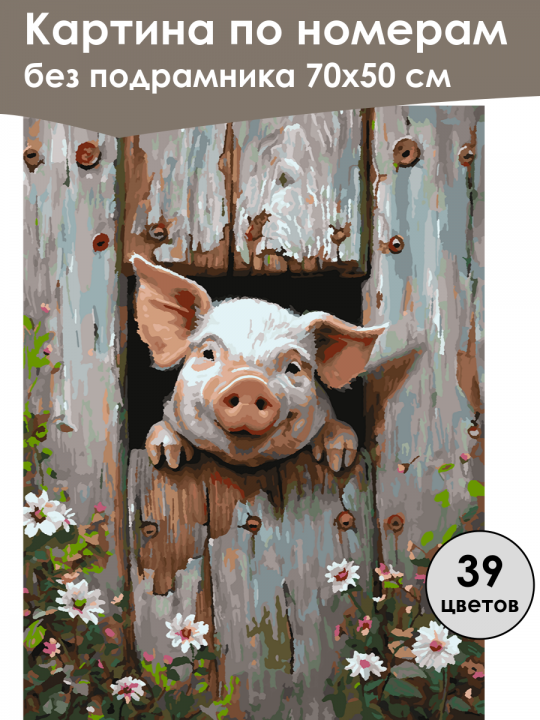 Картина по номерам
без подрамника 70х50 см

39
цветов