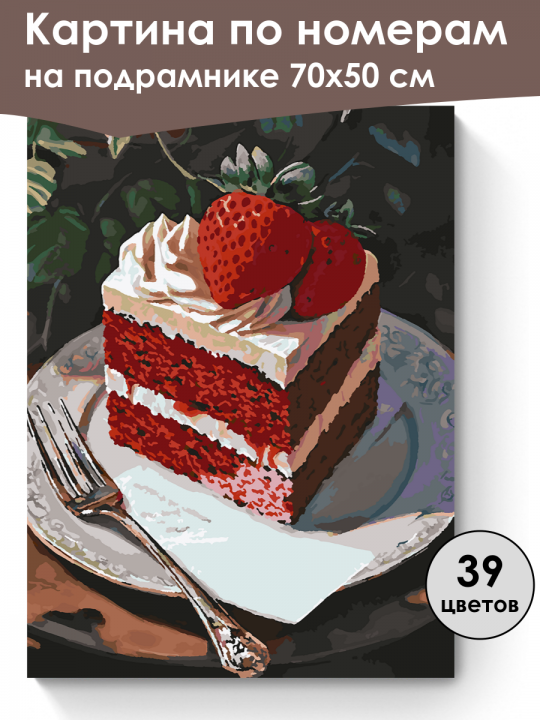 Картина по номерам
на подрамнике 70x50 см

39
цветов