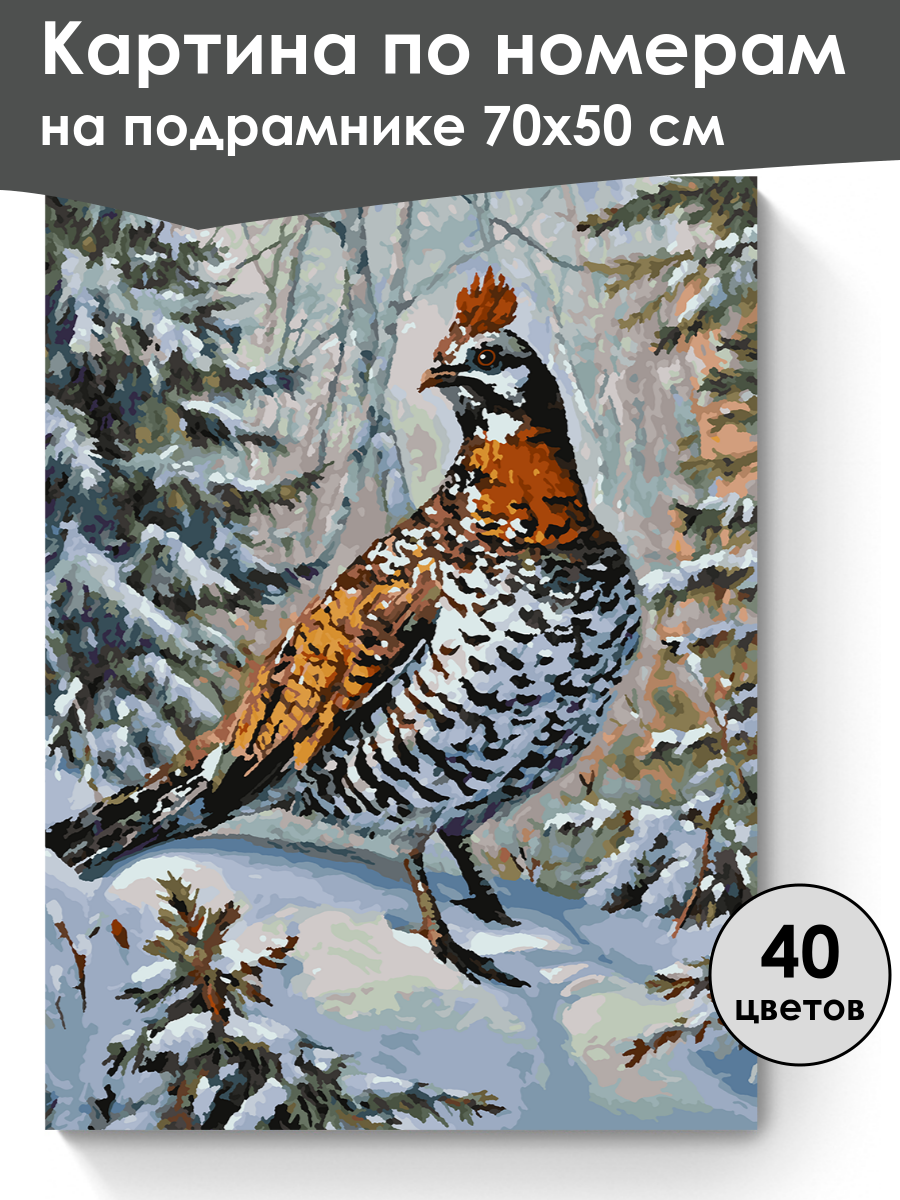 Картина по номерам
на подрамнике 70х50 см

40
цветов