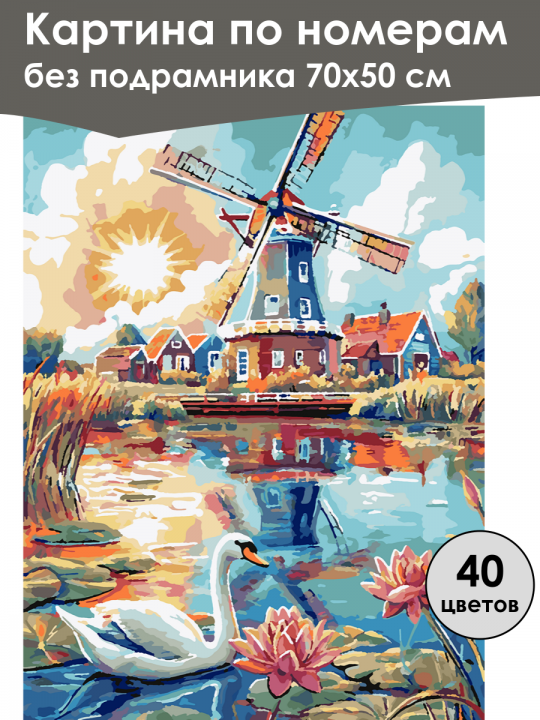 Картина по номерам
без подрамника 70х50 см

40
цветов