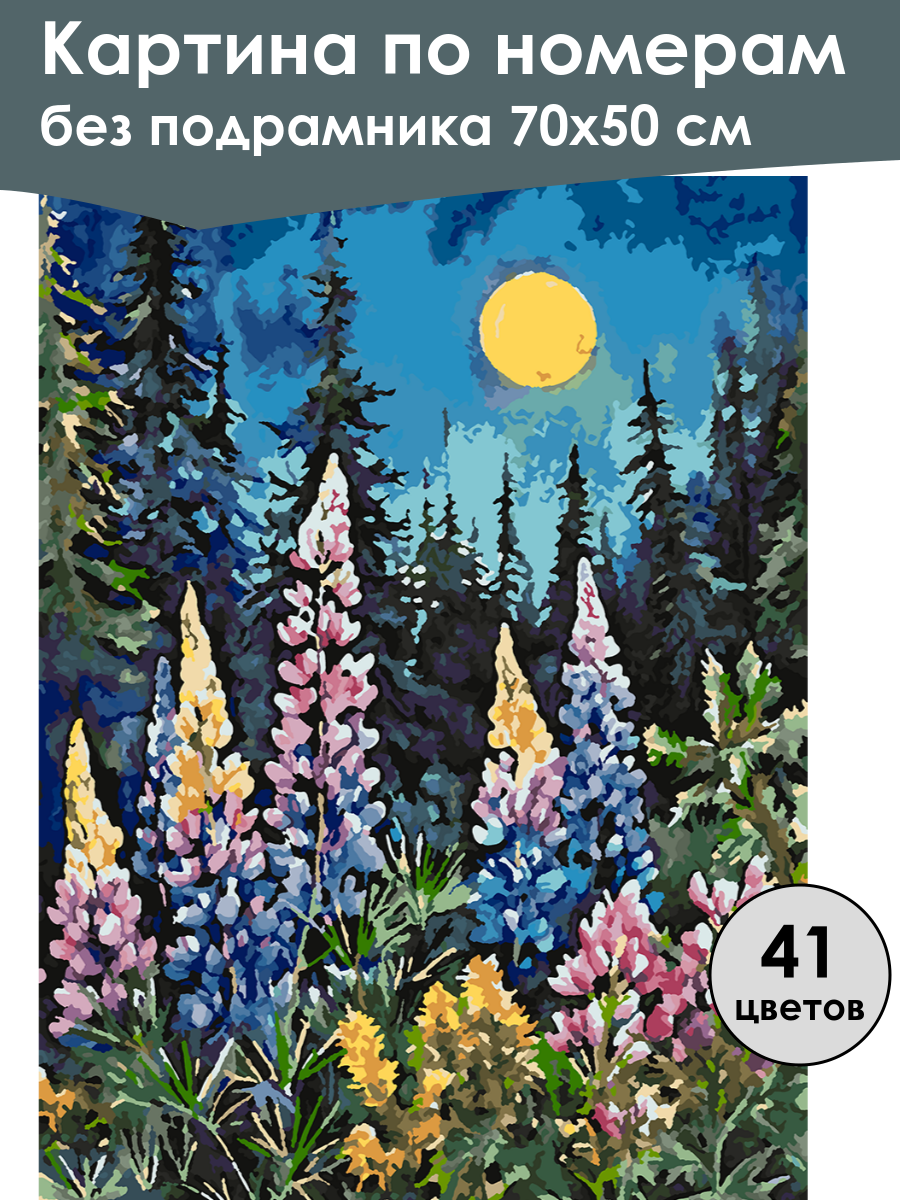 Картина по номерам
без подрамника 70х50 см

41
цветов