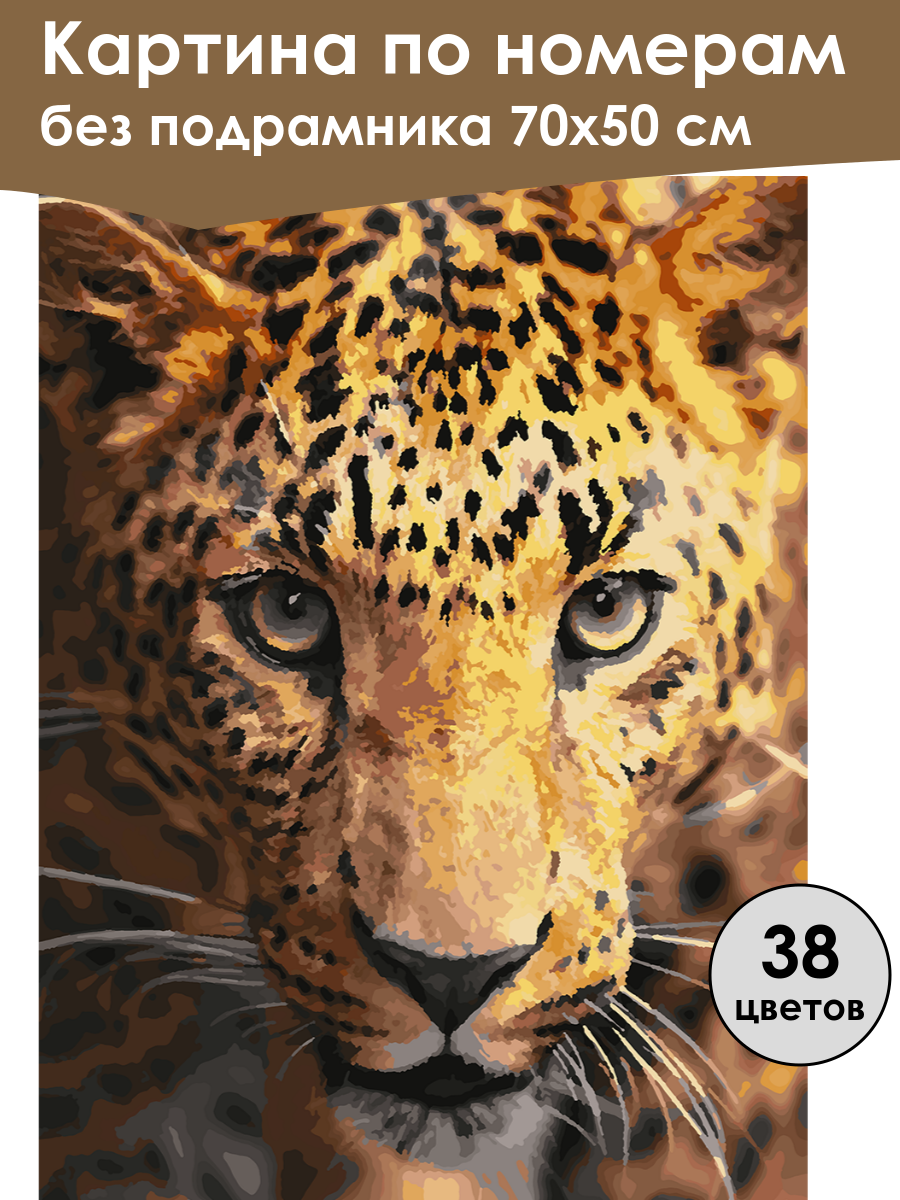 Картина по номерам
без подрамника 70х50 см

38
цветов