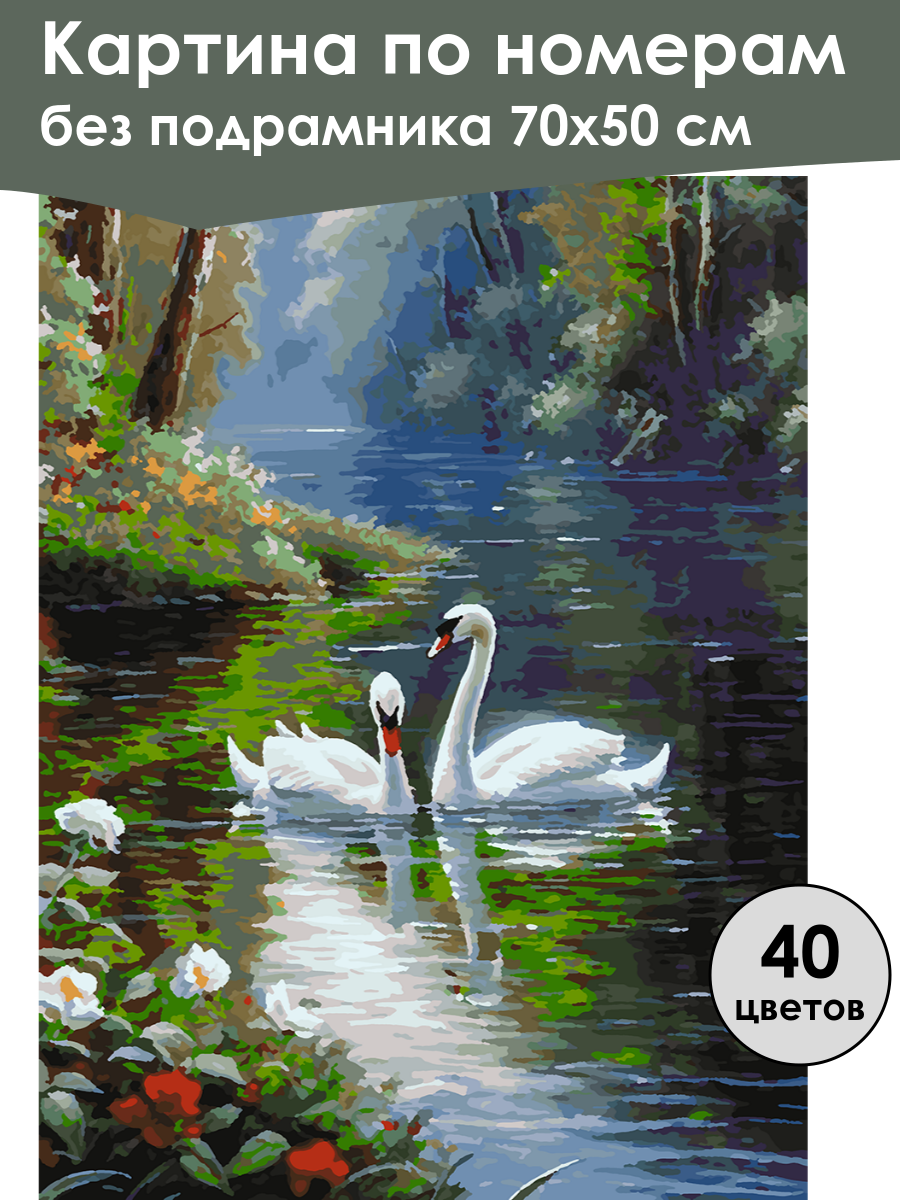 Картина по номерам
без подрамника 70х50 см

40
цветов