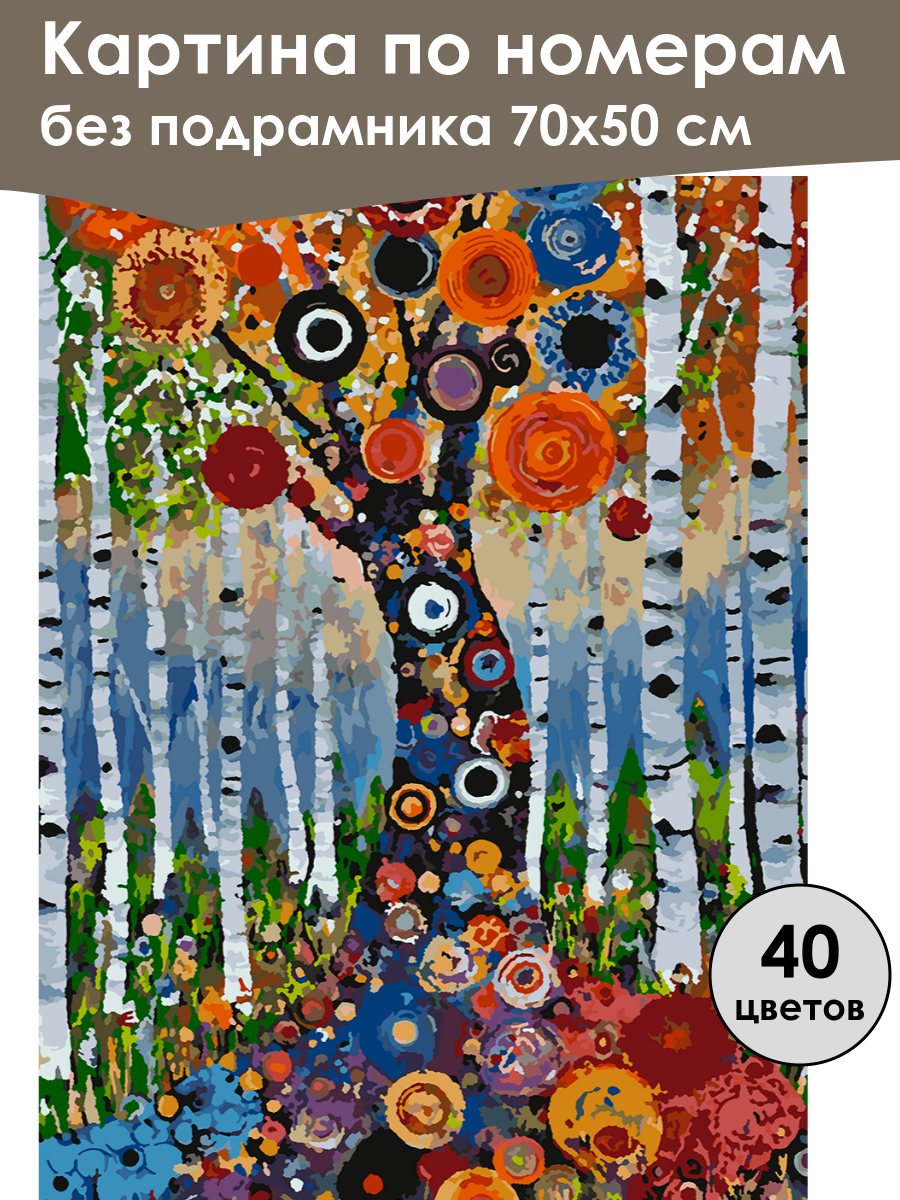 Картина по номерам
без подрамника 70х50 см

40
цветов