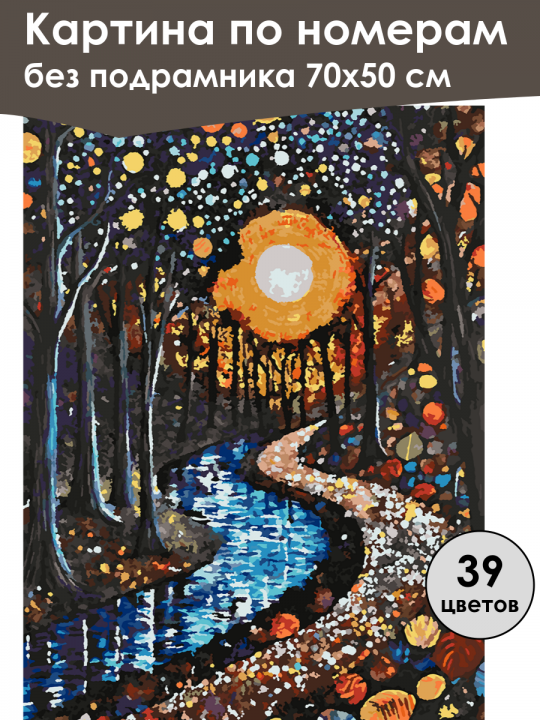 Картина по номерам
без подрамника 70х50 см

39
цветов