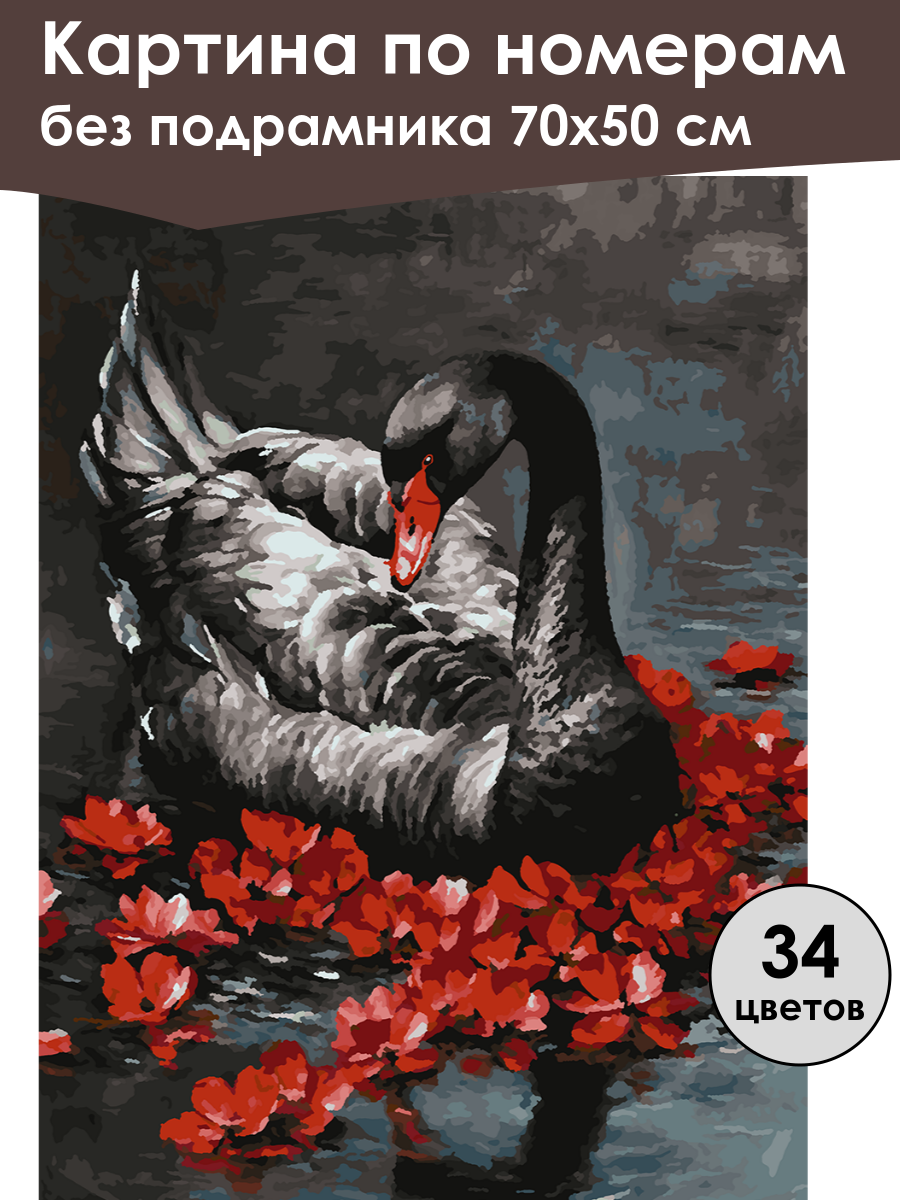 Картина по номерам
без подрамника 70х50 см

34
цветов